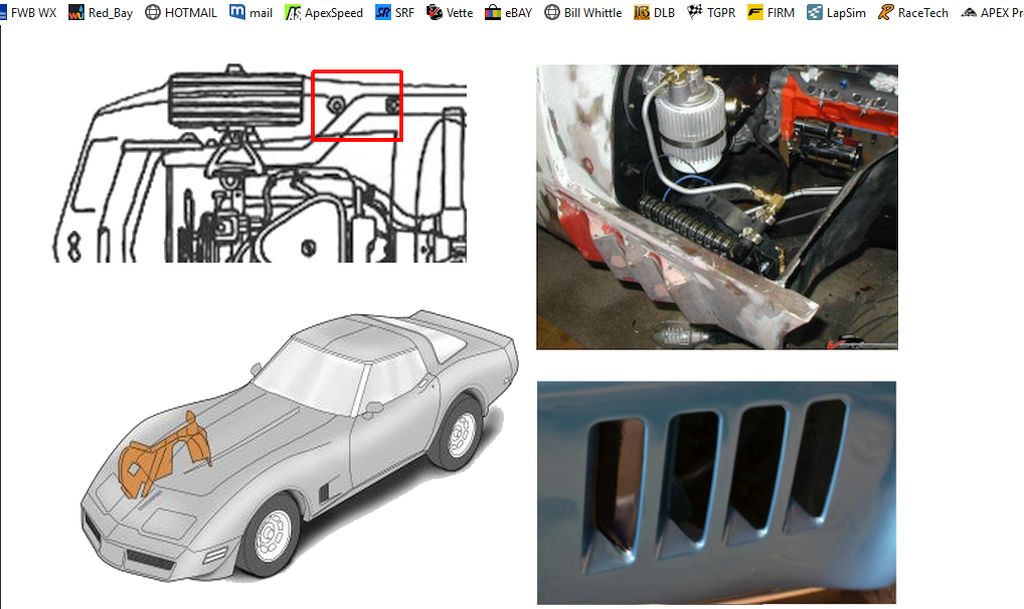 FWB WX Red_Bay HOTMAIL mail ApexSpeed SRF Vette eBAY Bill Whittle DLB TGPR FIRM LapSim RaceTech APEX Pr